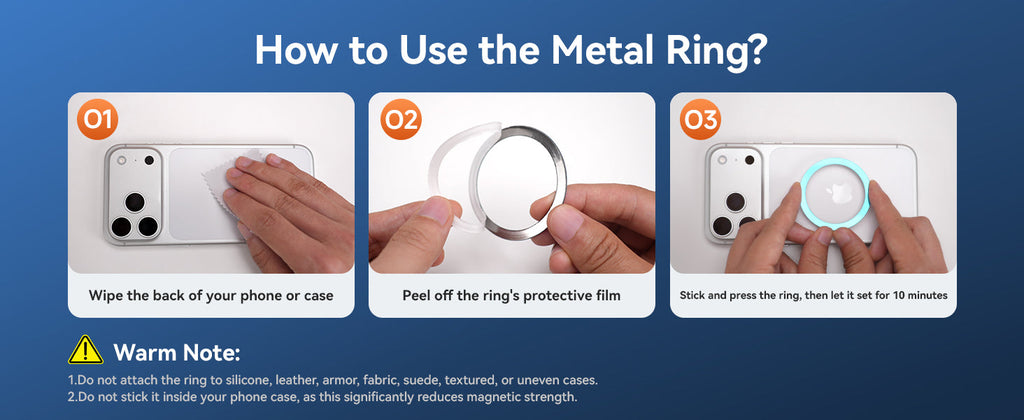 How to Use the Metal Ring?

01

Wipe the back of your phone or case

02

Peel off the ring's protective film

03

Stick and press the ring, then let it set for 10 minutes

Warm Note:

1.Do not attach the ring to silicone, leather, armor, fabric, suede, textured, or uneven cases.
2.Do not stick it inside your phone case, as this significantly reduces magnetic strength.