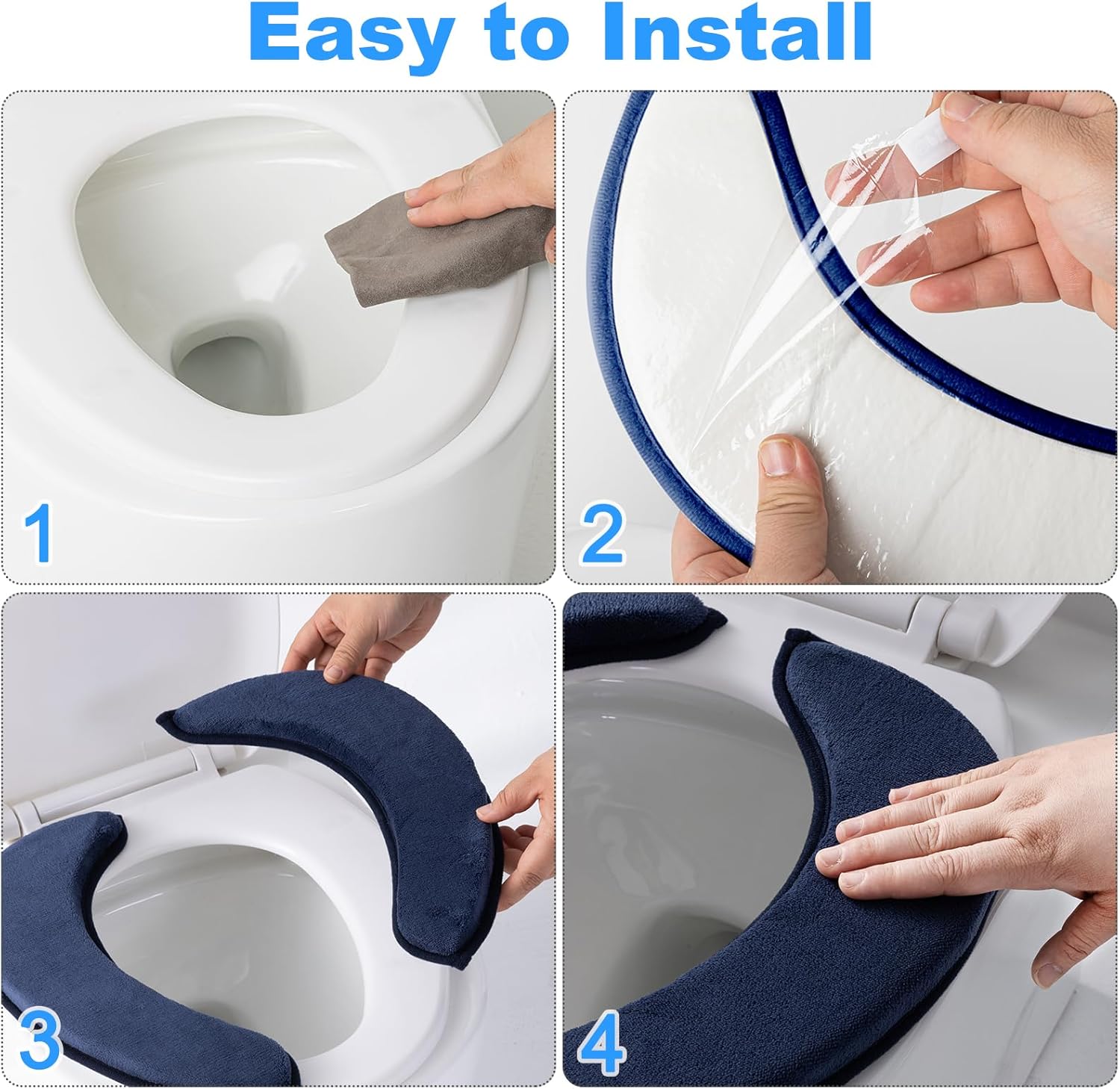 Easy to Install

1

2

3

4